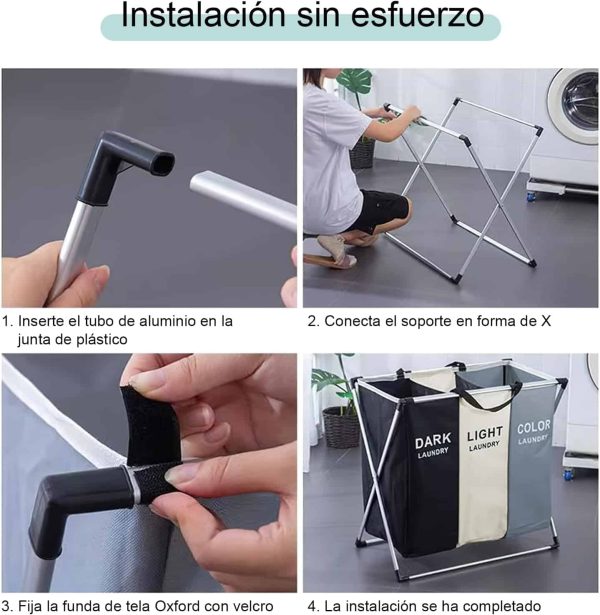 Instalación sin esfuerzo

1. Inserte el tubo de aluminio en la junta de plástico

2. Conecta el soporte en forma de X

DARK LAUNDRY

LIGHT LAUNDRY

COLOR LAUNDRY

3. Fija la funda de tela Oxford con velcro

4. La instalación se ha completado