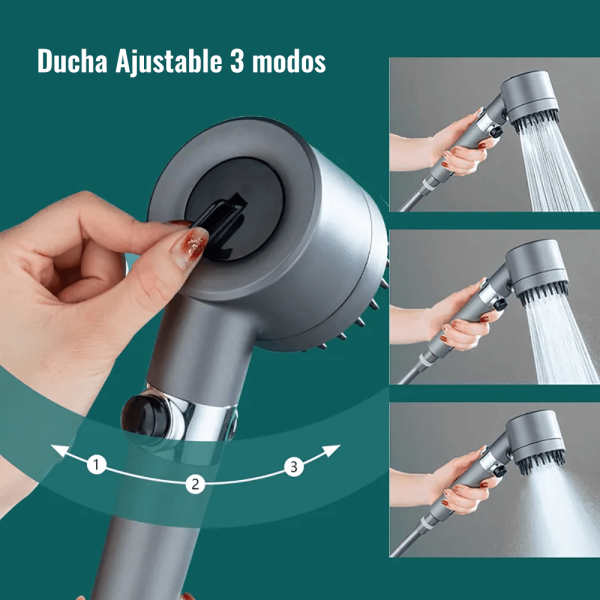 Ducha Ajustable 3 modos

1
2
3